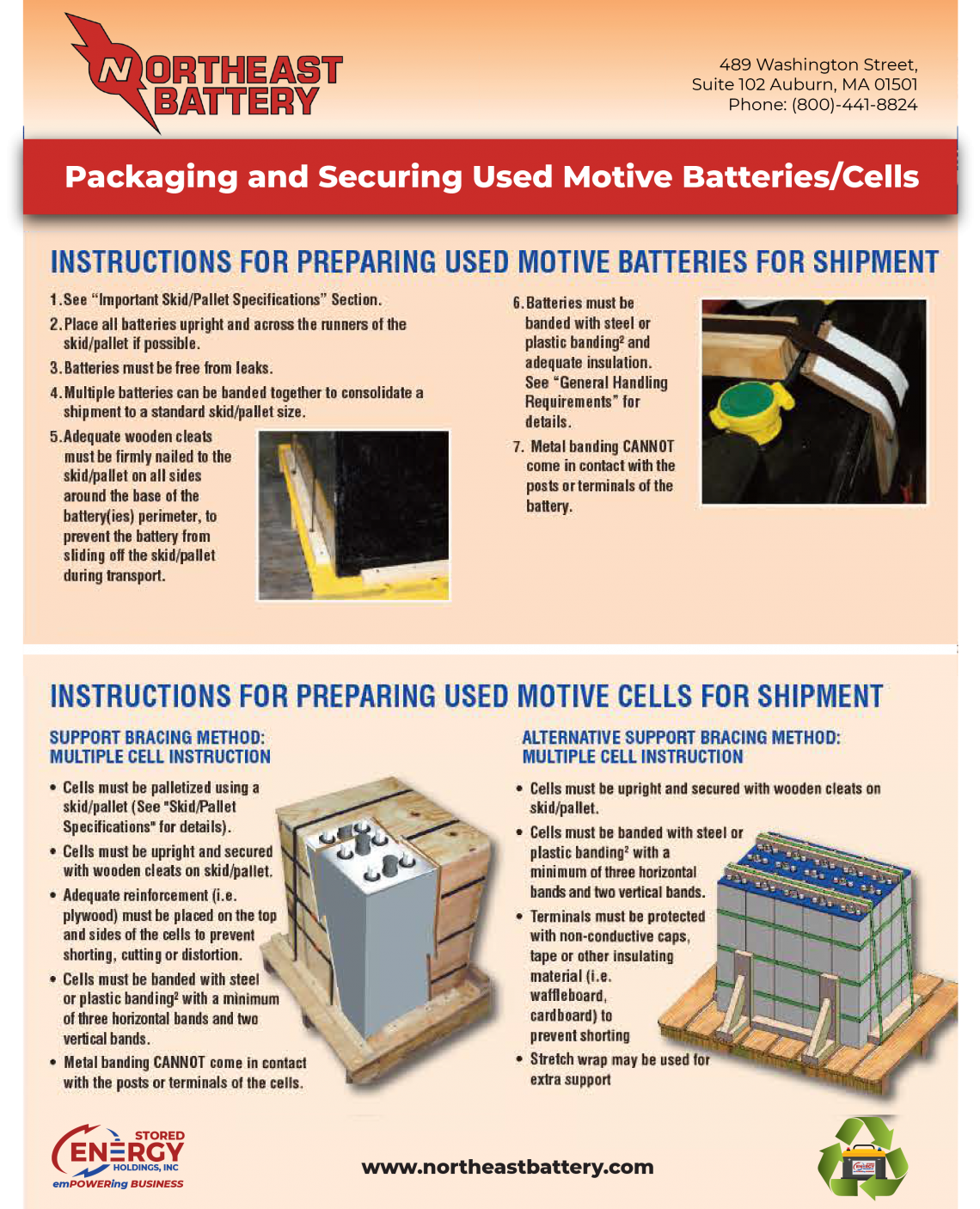 NORTHEAST BATTERY

489 Washington Street, Suite 102 Auburn, MA 01501 Phone: (800)-441-8824

Packaging and Securing Used Motive Batteries/Cells

INSTRUCTIONS FOR PREPARING USED MOTIVE BATTERIES FOR SHIPMENT

1. See "Important Skid/Pallet Specifications" Section.

2. Place all batteries upright and across the runners of the skid/pallet if possible.

3. Batteries must be free from leaks.

4. Multiple batteries can be banded together to consolidate a shipment to a standard skid/pallet size.

5. Adequate wooden cleats must be firmly nailed to the skid/pallet on all sides around the base of the battery(ies) perimeter, to prevent the battery from sliding off the skid/pallet during transport.

6. Batteries must be banded with steel or plastic banding$^2$ and adequate insulation. See "General Handling Requirements" for details.

7. Metal banding CANNOT come in contact with the posts or terminals of the battery.

INSTRUCTIONS FOR PREPARING USED MOTIVE CELLS FOR SHIPMENT

SUPPORT BRACING METHOD: MULTIPLE CELL INSTRUCTION

• Cells must be palletized using a skid/pallet (See "Skid/Pallet Specifications" for details).

• Cells must be upright and secured with wooden cleats on skid/pallet.

• Adequate reinforcement (i.e. plywood) must be placed on the top and sides of the cells to prevent shorting, cutting or distortion.

• Cells must be banded with steel or plastic banding$^2$ with a minimum of three horizontal bands and two vertical bands.

• Metal banding CANNOT come in contact with the posts or terminals of the cells.

ALTERNATIVE SUPPORT BRACING METHOD: MULTIPLE CELL INSTRUCTION

• Cells must be upright and secured with wooden cleats on skid/pallet.

• Cells must be banded with steel or plastic banding$^2$ with a minimum of three horizontal bands and two vertical bands.

• Terminals must be protected with non-conductive caps, tape or other insulating material (i.e. waffleboard, cardboard) to prevent shorting

• Stretch wrap may be used for extra support

STORED ENERGY HOLDINGS, INC emPOWERing BUSINESS

www.northeastbattery.com